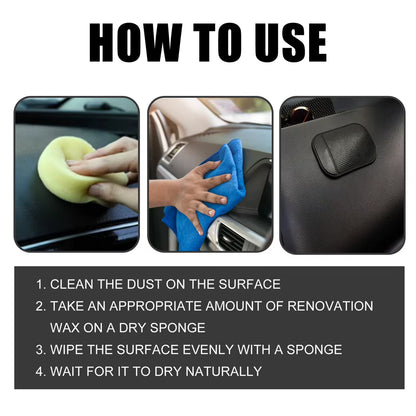 HOW TO USE

1. CLEAN THE DUST ON THE SURFACE
2. TAKE AN APPROPRIATE AMOUNT OF RENOVATION WAX ON A DRY SPONGE
3. WIPE THE SURFACE EVENLY WITH A SPONGE
4. WAIT FOR IT TO DRY NATURALLY