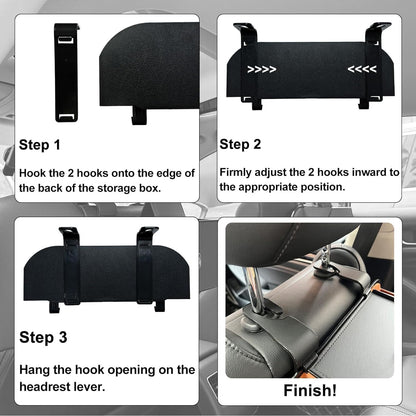 Step 1

Hook the 2 hooks onto the edge of the back of the storage box.

>>>> <<<<

Step 2

Firmly adjust the 2 hooks inward to the appropriate position.

Step 3

Hang the hook opening on the headrest lever.

Finish!